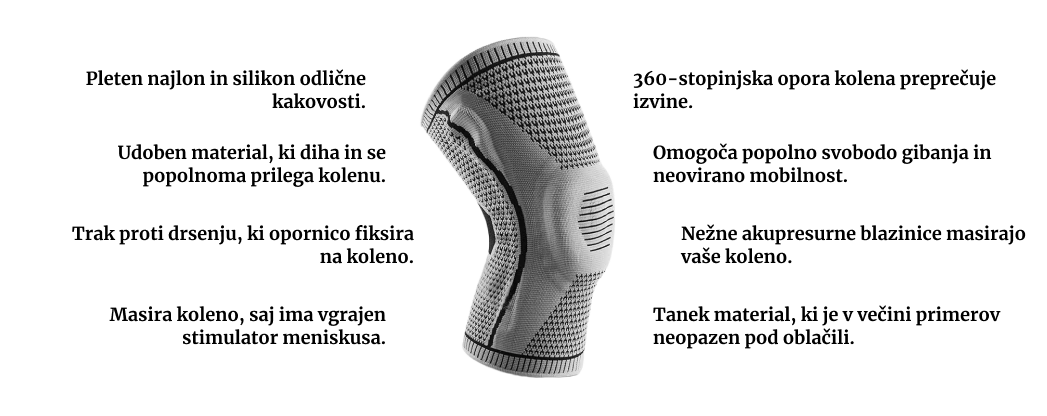 Pleten najlon in silikon odlične kakovosti.

Udoben material, ki diha in se popolnoma prilega kolenu.

Trak proti drsenju, ki opornico fiksira na koleno.

Masira koleno, saj ima vgrajen stimulator meniskusa.

360-stopinjska opora kolena preprečuje izvine.

Omogoča popolno svobodo gibanja in neovirano mobilnost.

Nežne akupresurne blazinice masirajo vaše koleno.

Tanek material, ki je v večini primerov neopazen pod oblačili.